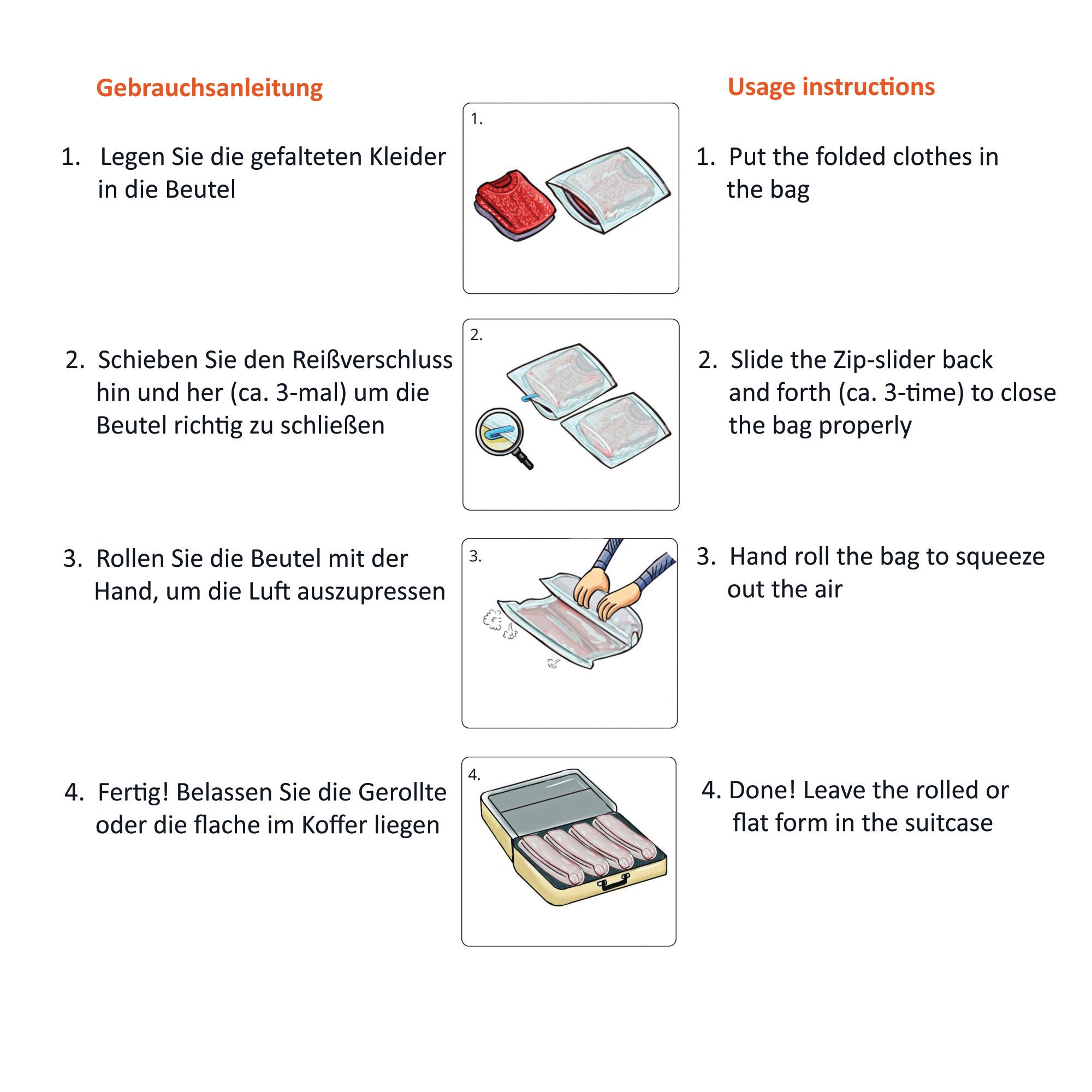 Gebrauchsanleitung

1. Legen Sie die gefalteten Kleider in die Beutel

2. Schieben Sie den Reißverschluss hin und her (ca. 3-mal) um die Beutel richtig zu schließen

3. Rollen Sie die Beutel mit der Hand, um die Luft auszupressen

4. Fertig! Belassen Sie die Gerollte oder die flache im Koffer liegen

1.

2.

3.

4.

Usage instructions

1. Put the folded clothes in the bag

2. Slide the Zip-slider back and forth (ca. 3-time) to close the bag properly

3. Hand roll the bag to squeeze out the air

4. Done! Leave the rolled or flat form in the suitcase